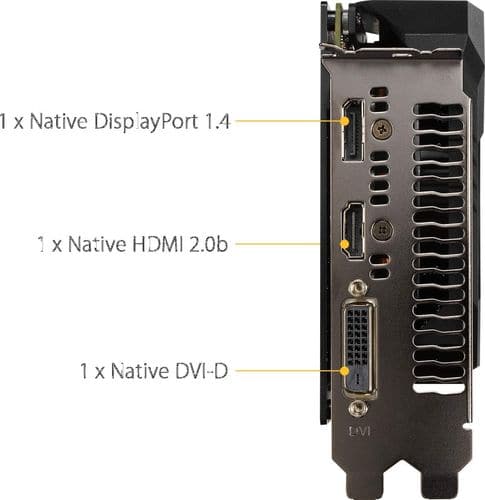 1 x Native DisplayPort 1.4

1 x Native HDMI 2.0b

1 x Native DVI-D

DVI