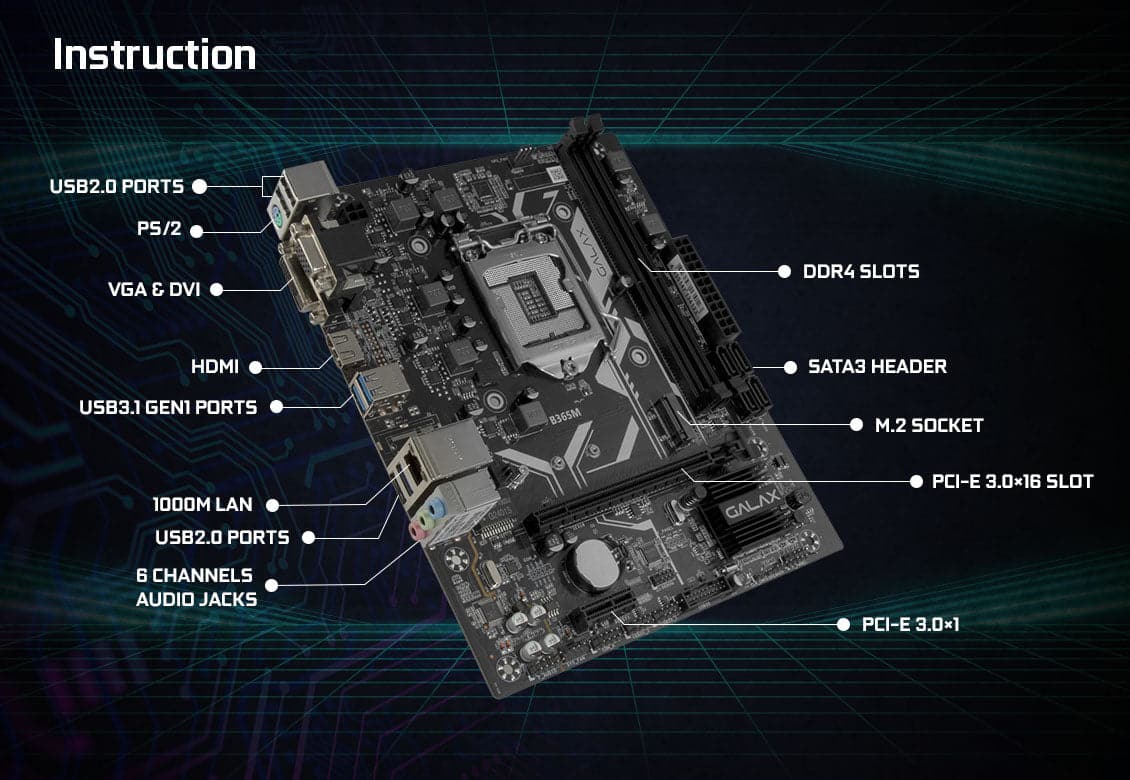 Instruction

USB2.0 PORTS

PS/2

VGA & DVI

HDMI

USB3.1 GEN1 PORTS

1000M LAN

USB2.0 PORTS

6 CHANNELS AUDIO JACKS

DDR4 SLOTS

SATA3 HEADER

M.2 SOCKET

PCI-E 3.0×16 SLOT

PCI-E 3.0×1

GALAX

B365M

GALAX