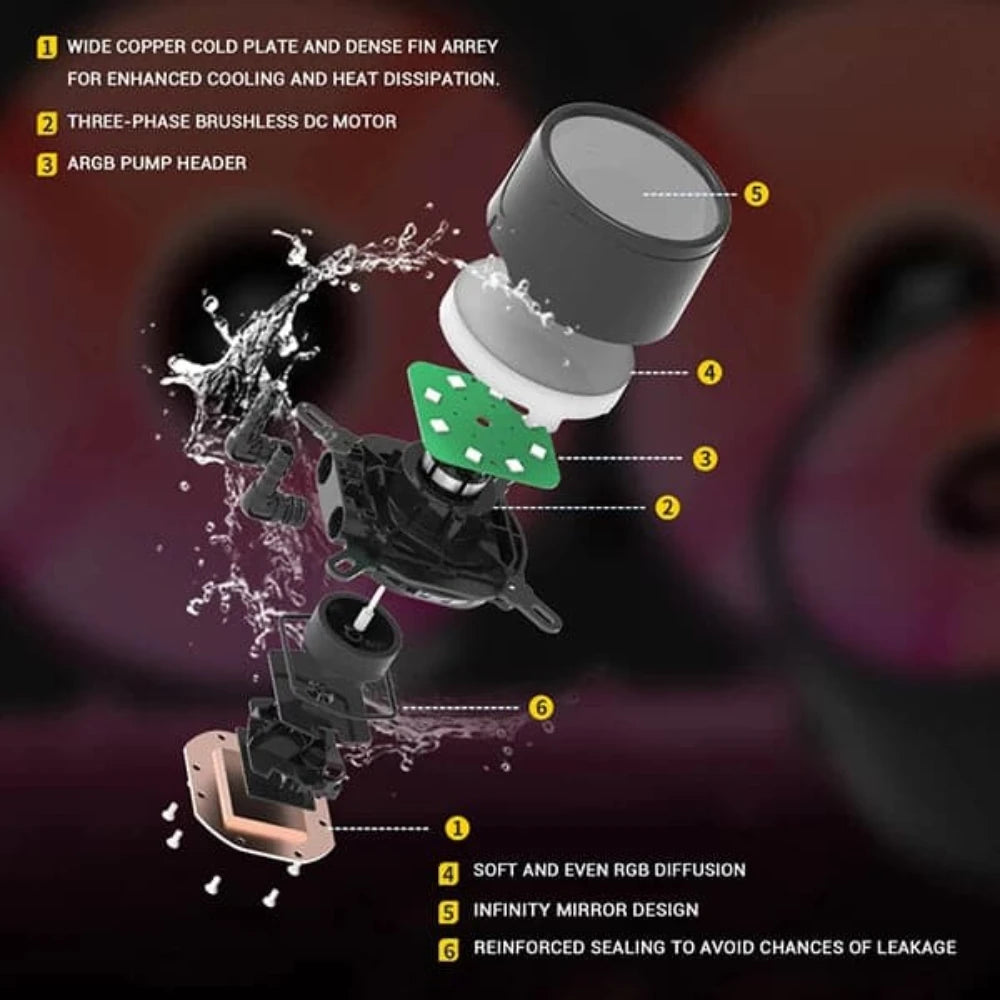 1 WIDE COPPER COLD PLATE AND DENSE FIN ARREY FOR ENHANCED COOLING AND HEAT DISSIPATION.

2 THREE-PHASE BRUSHLESS DC MOTOR

3 ARGB PUMP HEADER

5

4

3

2

6

1

4 SOFT AND EVEN RGB DIFFUSION

5 INFINITY MIRROR DESIGN

6 REINFORCED SEALING TO AVOID CHANCES OF LEAKAGE